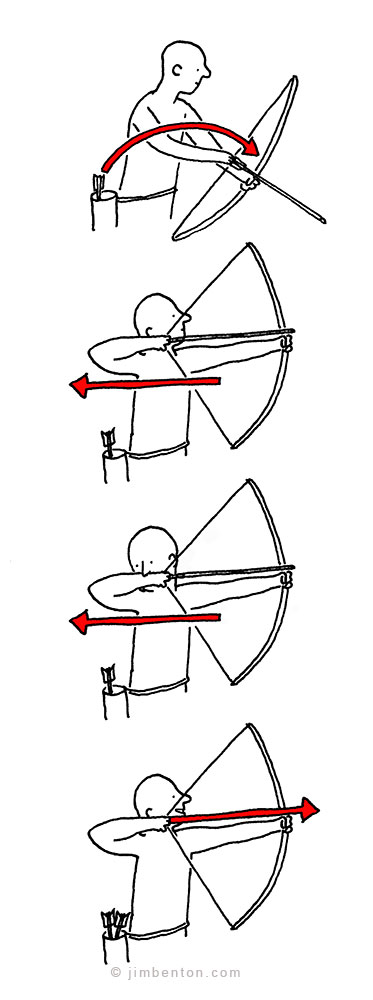 © jimbenton.com